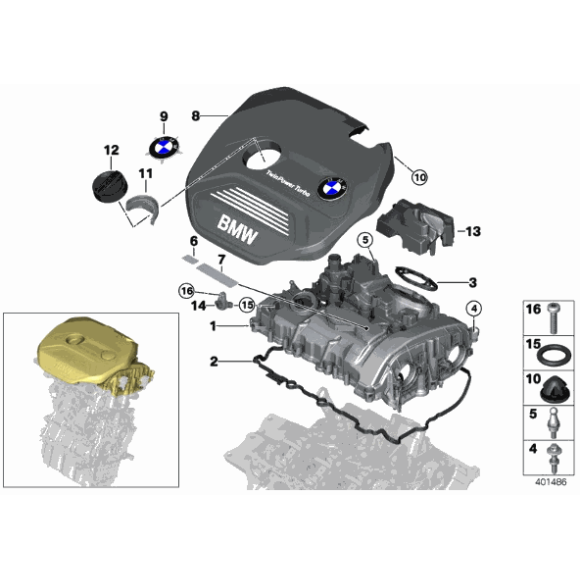 9
8
12
11
10
TwinPower Turbo
BMW
13
6
7
5
3
16
14
15
4
1
2
16
15
10
5
4
401486