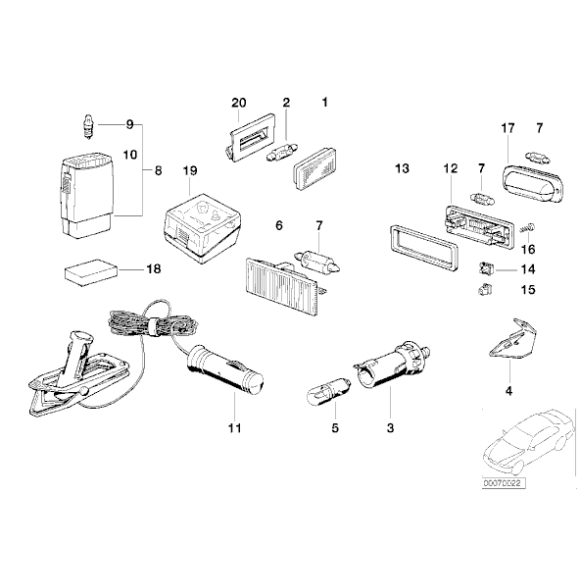 20
2
1
9
10
8
19
17
7
13
12
7
6
7
16
14
15
18
4
11
5
3
00070022