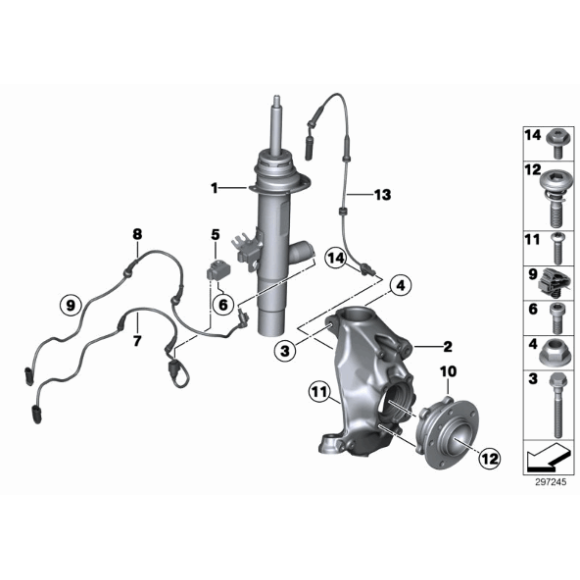 1
13
8
5
14
4
9
6
7
3
2
10
11
12

14
12
11
9
6
4
3

297245