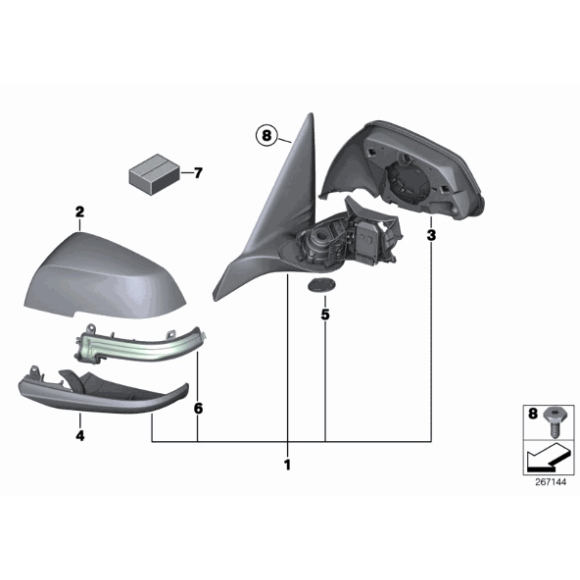 8
7
2
3
5
6
4
1
8
267144