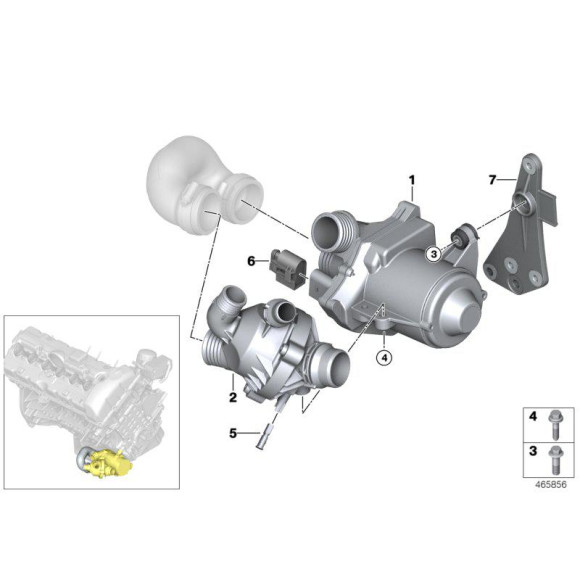 1
7
3
6
4
2
5
4
3
465856