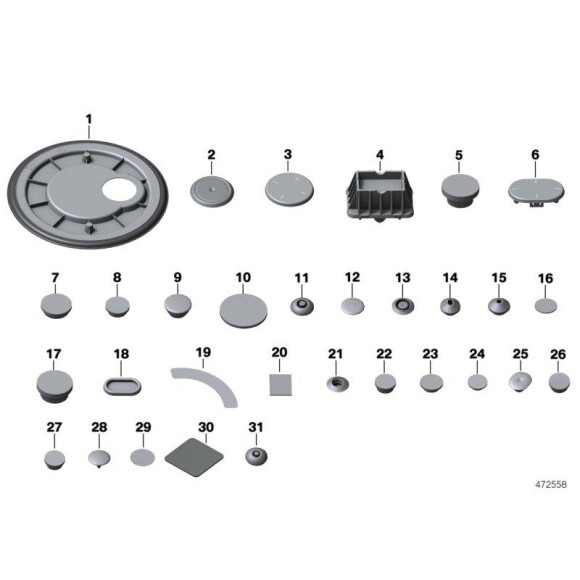 1
2
3
4
5
6
7
8
9
10
11
12
13
14
15
16
17
18
19
20
21
22
23
24
25
26
27
28
29
30
31
472558