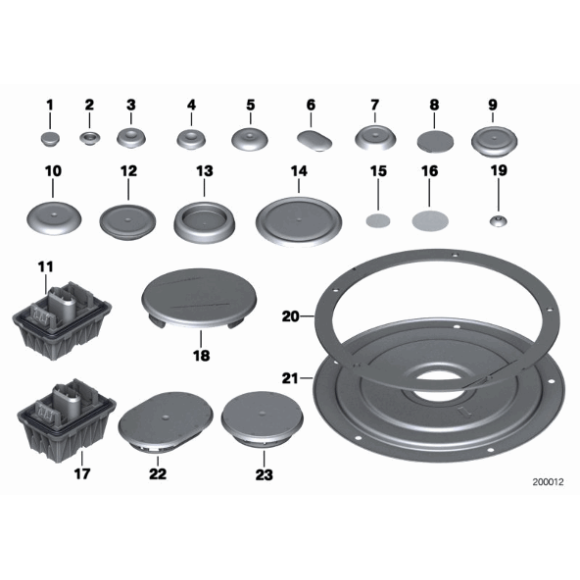 1 2 3 4 5 6 7 8 9

10 12 13 14 15 16 19

11

18

20

21

17 22 23

200012