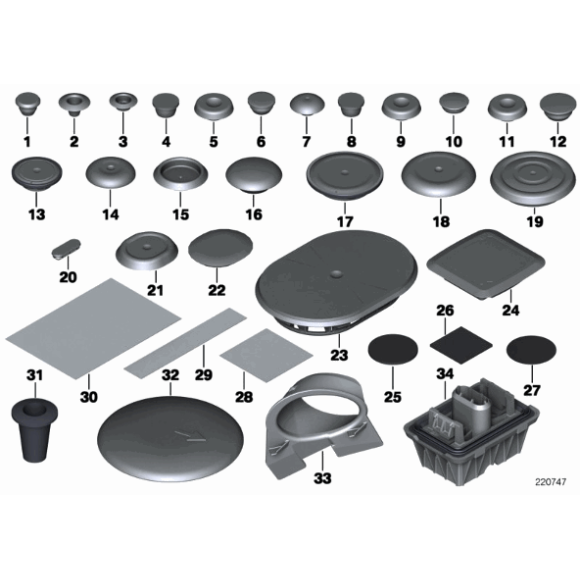 1 2 3 4 5 6 7 8 9 10 11 12

13 14 15 16 17 18 19

20 21 22 24

26

23

31 32 29 34

30 28 25 27

33

220747