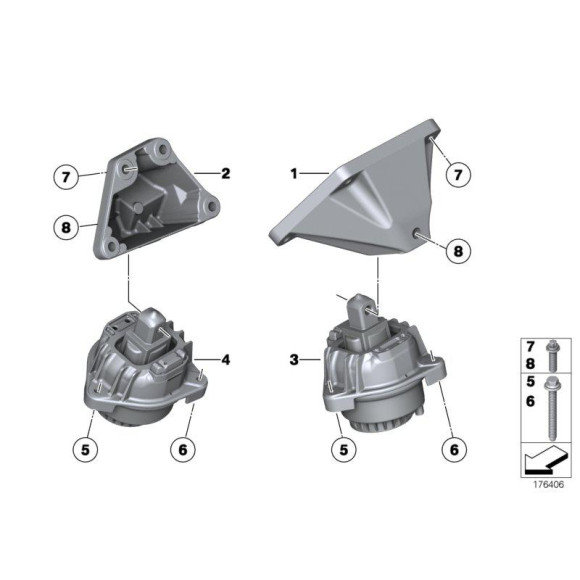 7
2
1
7
8
8
4
3
5
6
5
6
7
8
5
6
176406