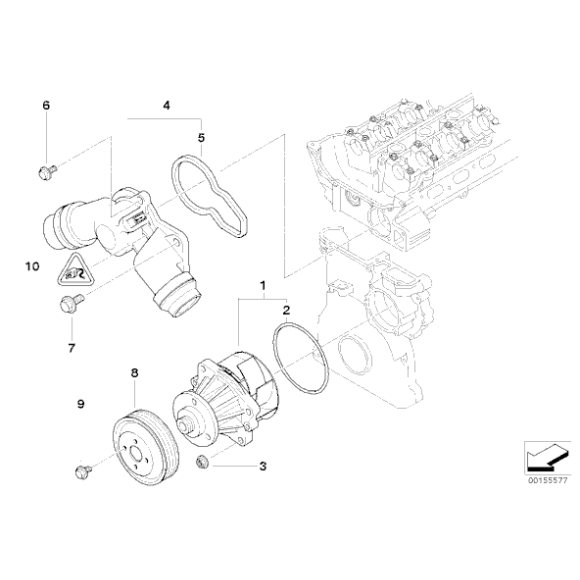 6
4
5
10
7
1
2
8
9
3
00155577