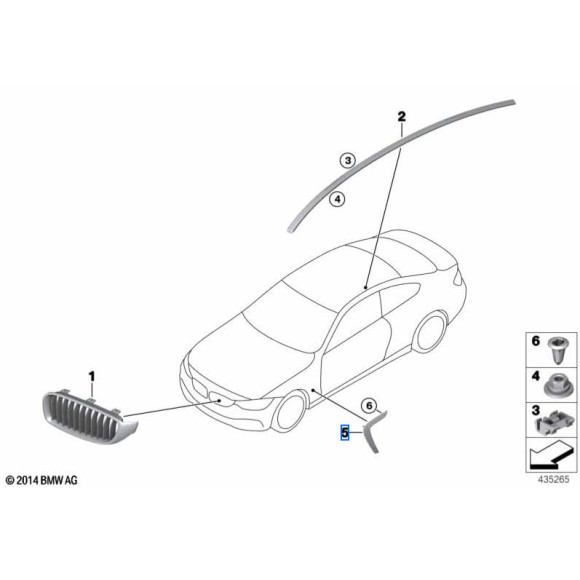 2
3
4
1
6
5
6
4
3
© 2014 BMW AG
435265