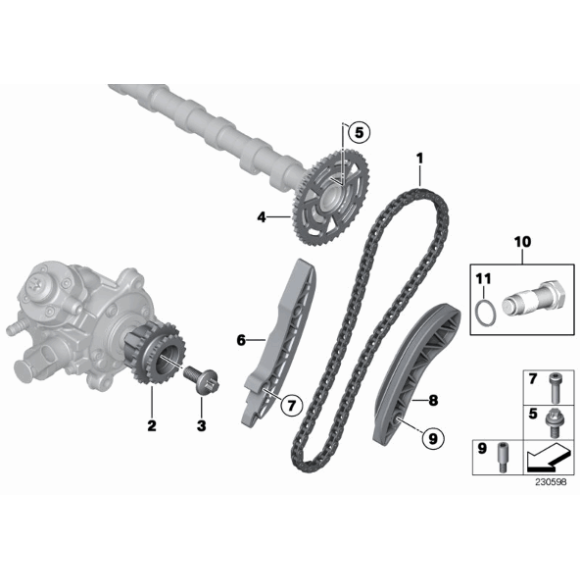 5
1
4
10
11
6
7
8
9
2
3
7
5
9
230598