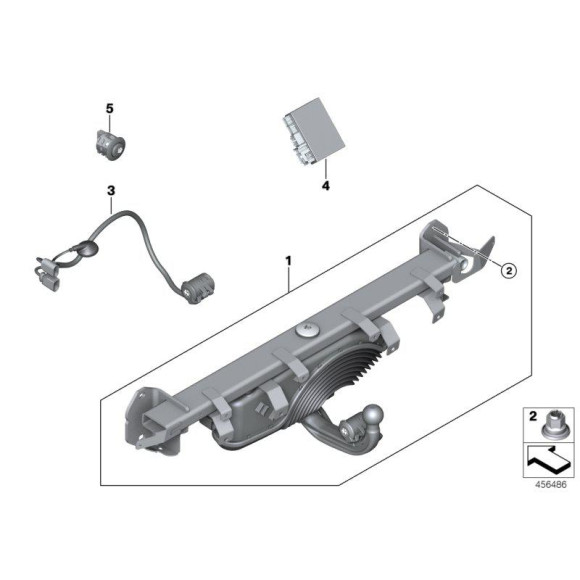 5
4
3
1
2
2
456486