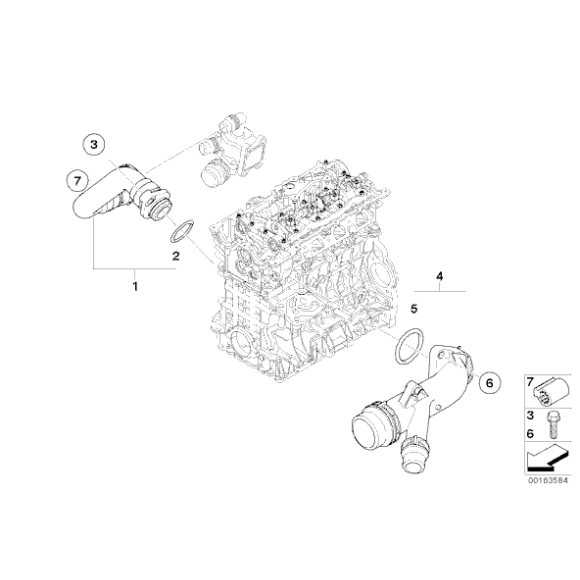 3
7
2
1
4
5
6
7
3
6
00163584