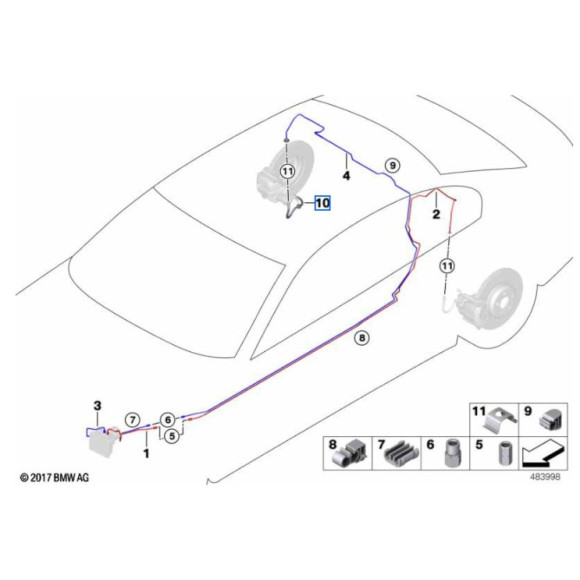 11
4
9
10
2
11
8
3
7
6
5
1
11
9
8
7
6
5
© 2017 BMW AG
483998