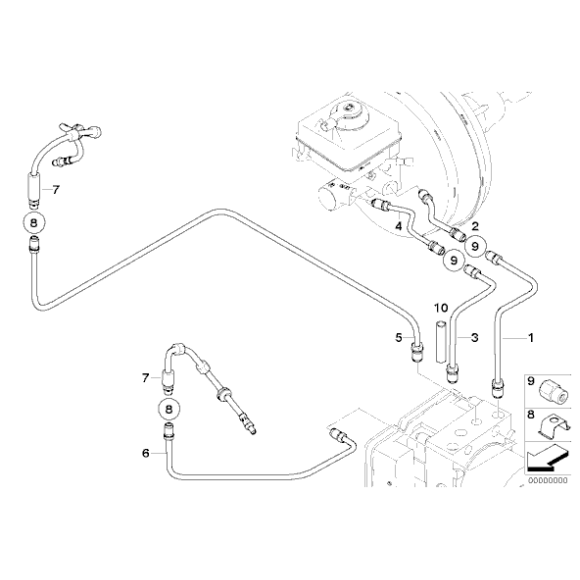 7
8
4
2
9
9
10
5
3
1
7
8
6
9
8
00000000