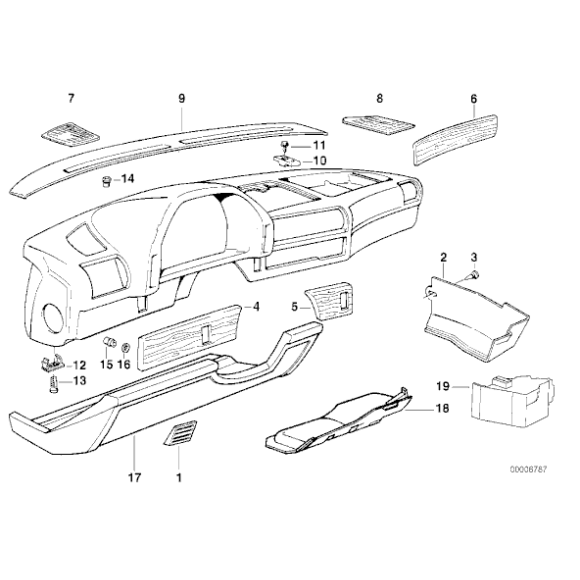 7
9
8
6
11
10
14
2
3
4
5
12
15
16
13
19
18
17
1
00006787