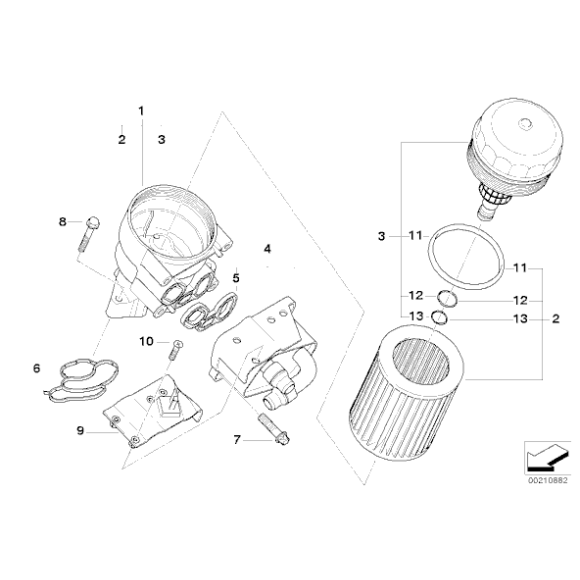 1
2
3
8
4
5
10
6
9
7
3
11
11
12
12
13
13
2
00210882