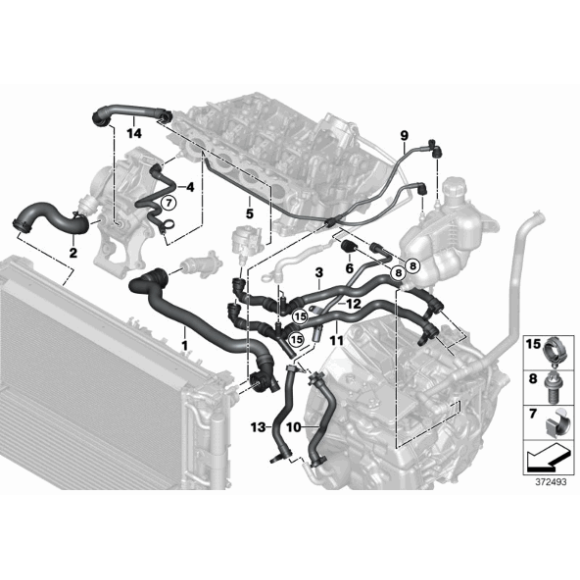 14
9
4
7
5
2
6
8
8
3
12
15
15
11
1
13
10
15
8
7
372493