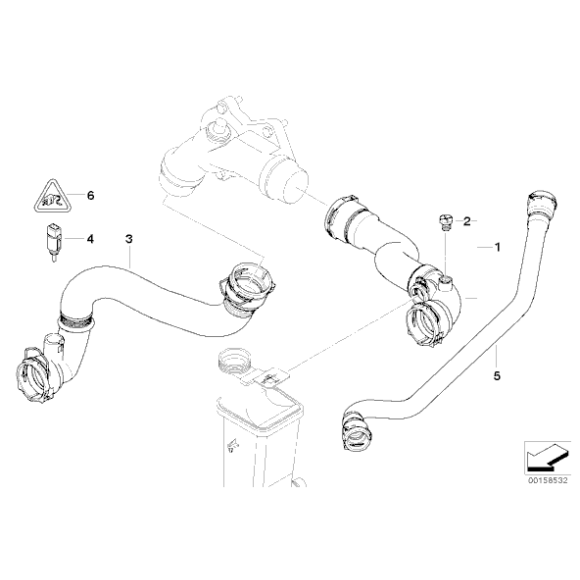 6
4
3
2
1
5
00158532