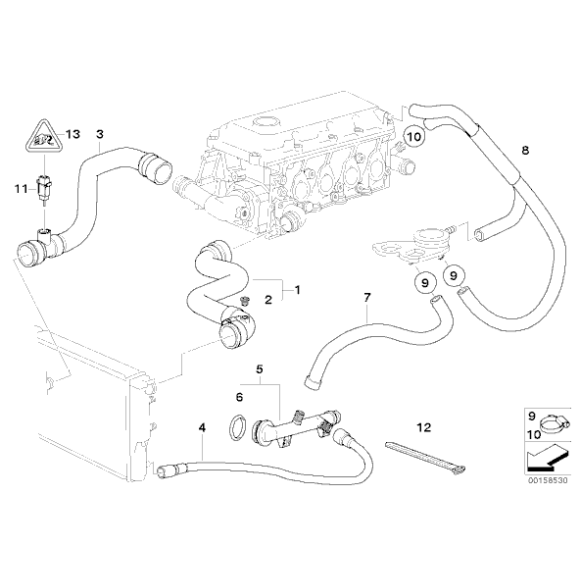 13
3
11
10
8
1
2
9
9
7
5
6
4
12
9
10
00158530