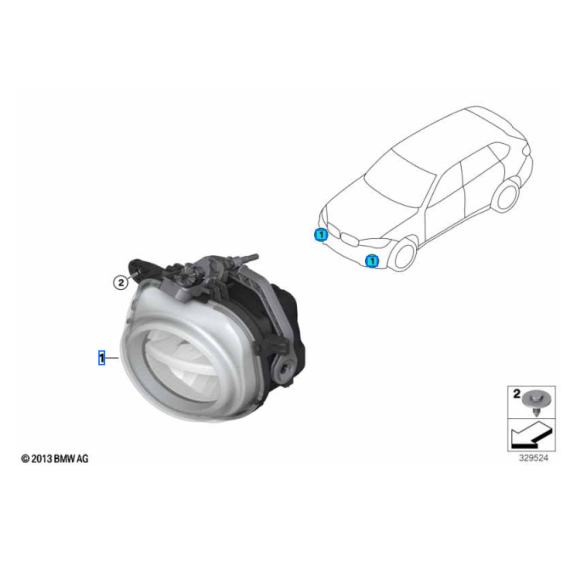 1
1
2
1
2
© 2013 BMW AG
329524