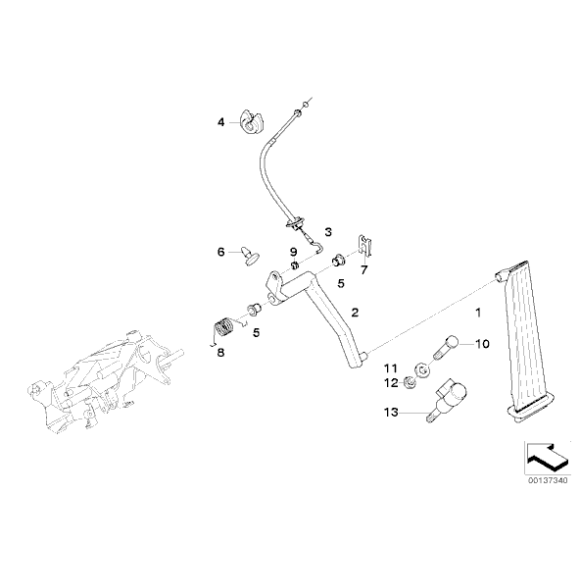 4
3
6
9
7
5
2
1
5
8
10
11
12
13
00137340