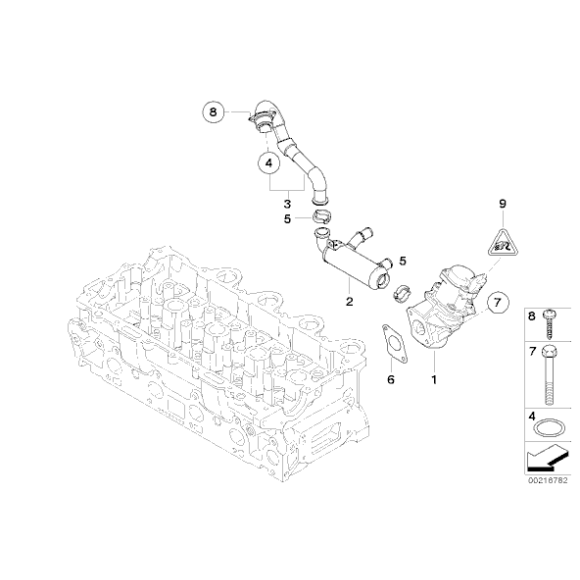 8
4
3
5
9
5
2
7
6
1
8
7
4
00216782