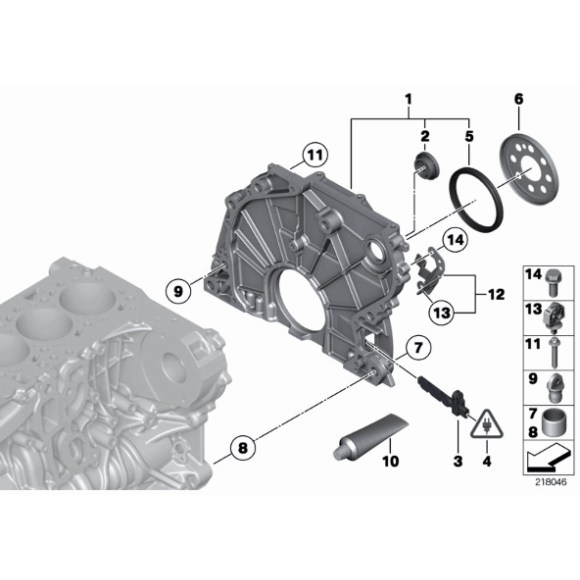 1
6
2
5
11
14
9
12
13
7
8
10
3
4
14
13
11
9
7
8
218046