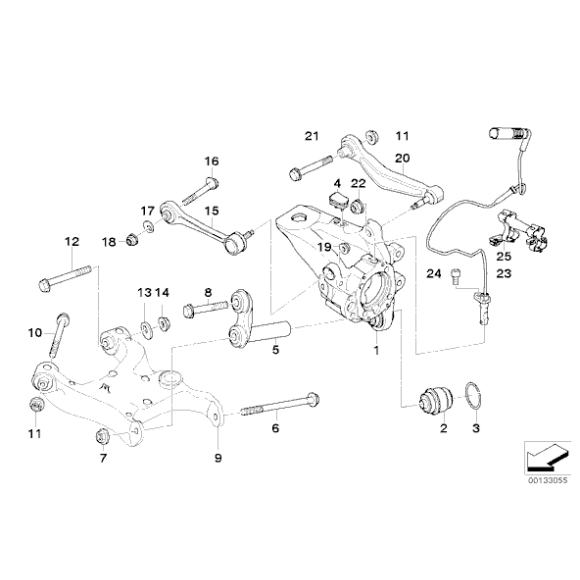 21
11
20
16
4
22
17
15
18
12
19
25
24
23
13
14
8
10
5
1
11
6
2
3
7
9
00133055