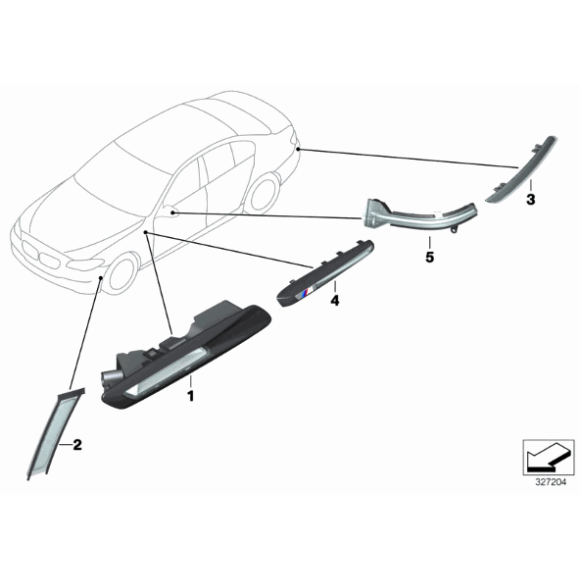 3
5
4
1
2
327204